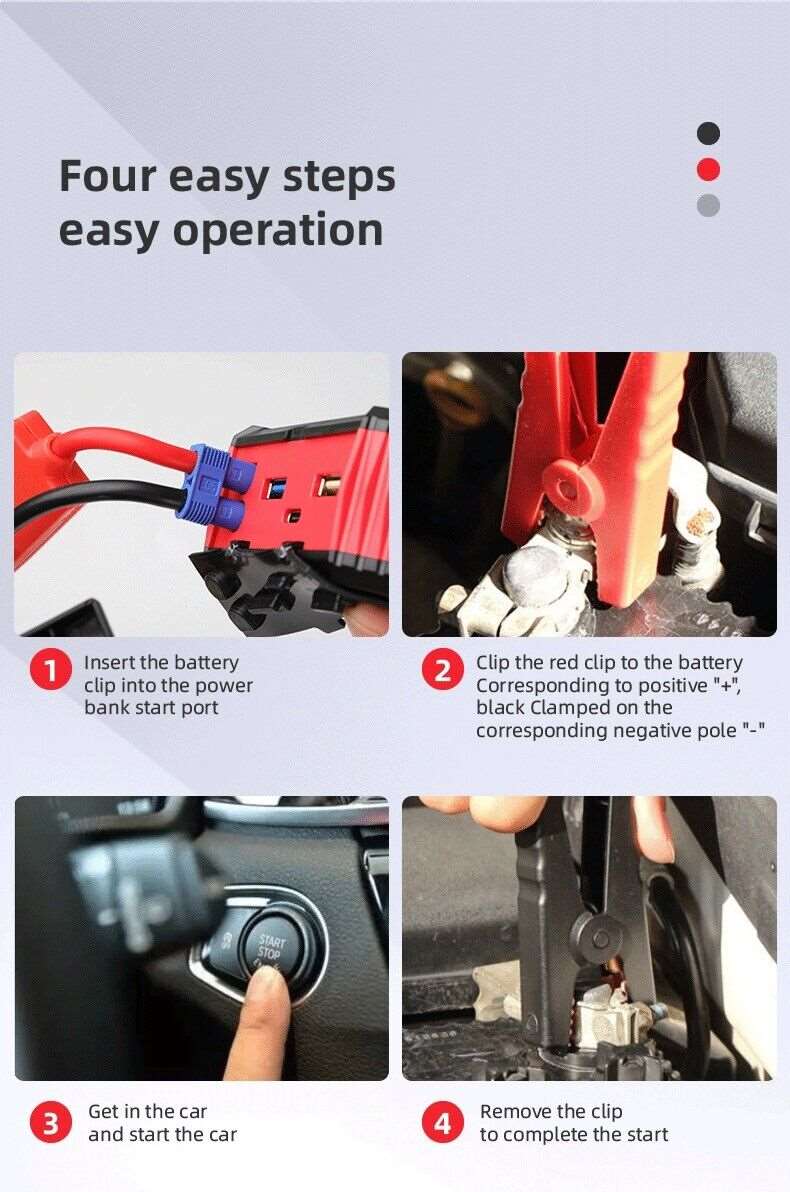 Four easy steps
easy operation

1 Insert the battery clip into the power bank start port

2 Clip the red clip to the battery Corresponding to positive "+", black Clamped on the corresponding negative pole "-"

START
STOP

3 Get in the car and start the car

4 Remove the clip to complete the start