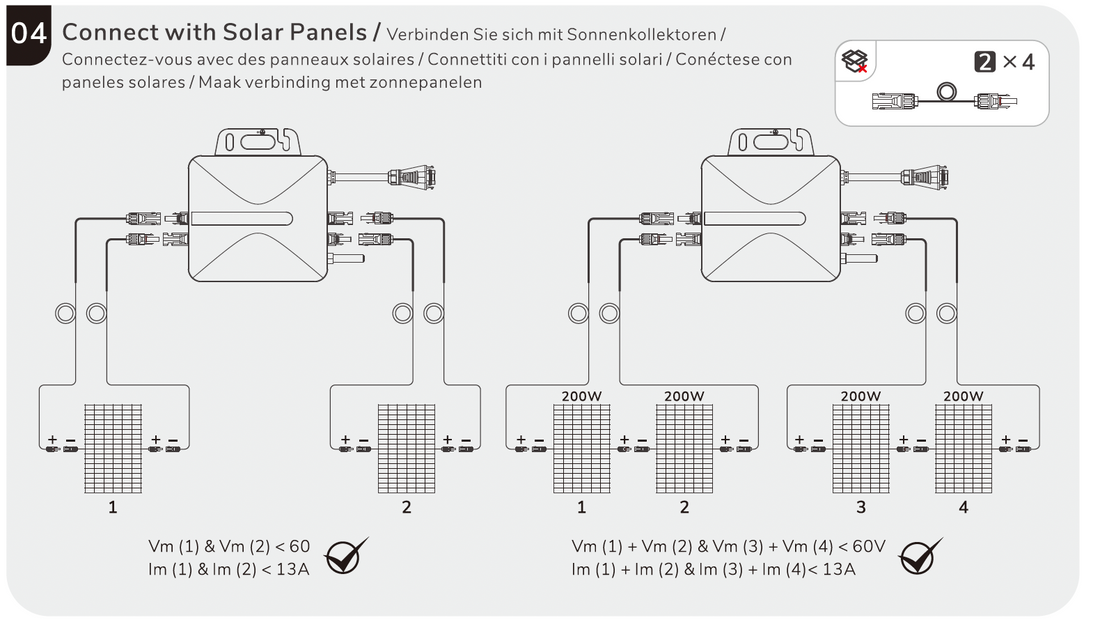 04 Connect with Solar Panels / Verbinden Sie sich mit Sonnenkollektoren / Connectez-vous avec des panneaux solaires / Connettiti con i pannelli solari / Conéctese con paneles solares / Maak verbinding met zonnepanelen

2 × 4

+ −
+ −
1

+ −
+ −
2

Vm (1) & Vm (2) < 60
Im (1) & Im (2) < 13A

200W
200W
+ −
+ −
+ −
1
2

200W
200W
+ −
+ −
+ −
3
4

Vm (1) + Vm (2) & Vm (3) + Vm (4) < 60V
Im (1) + Im (2) & Im (3) + Im (4)< 13A